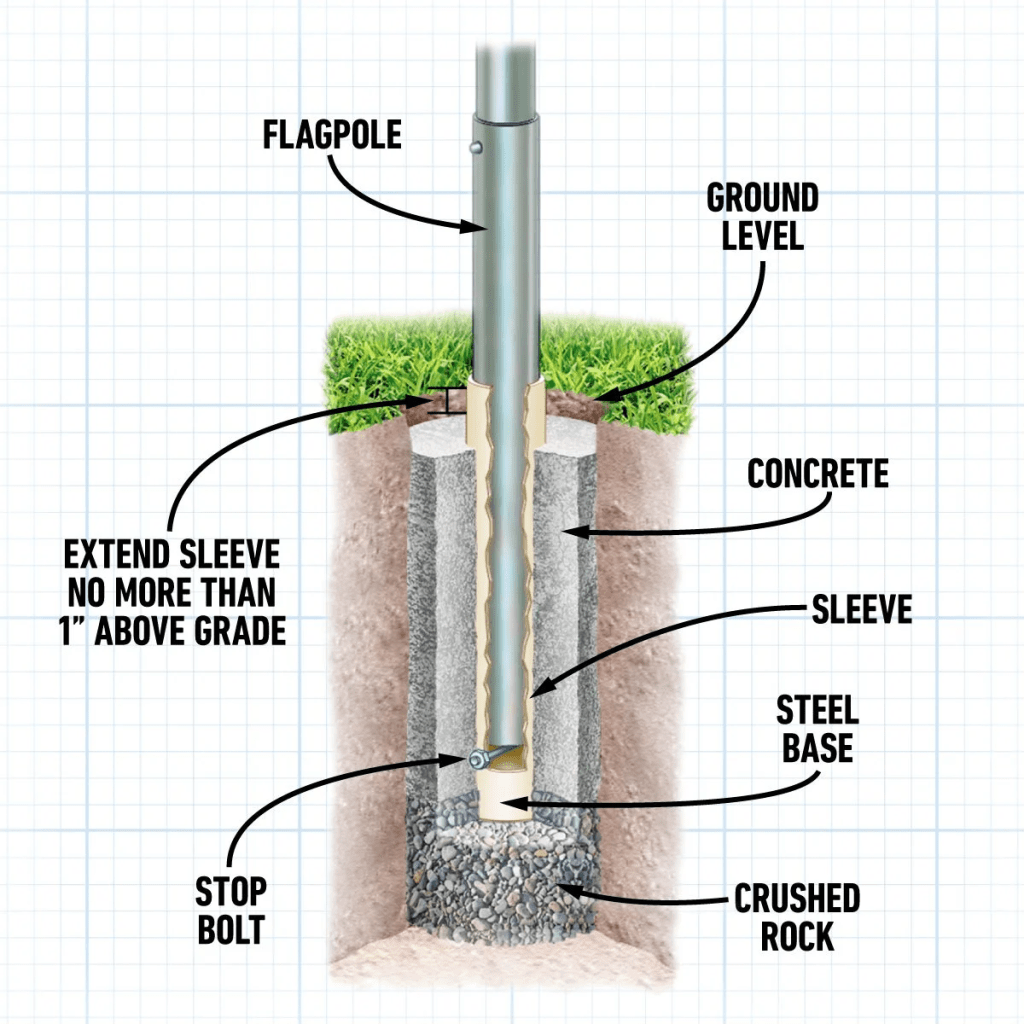 FLAGPOLE

GROUND LEVEL

CONCRETE

EXTEND SLEEVE NO MORE THAN 1” ABOVE GRADE

SLEEVE

STEEL BASE

STOP BOLT

CRUSHED ROCK